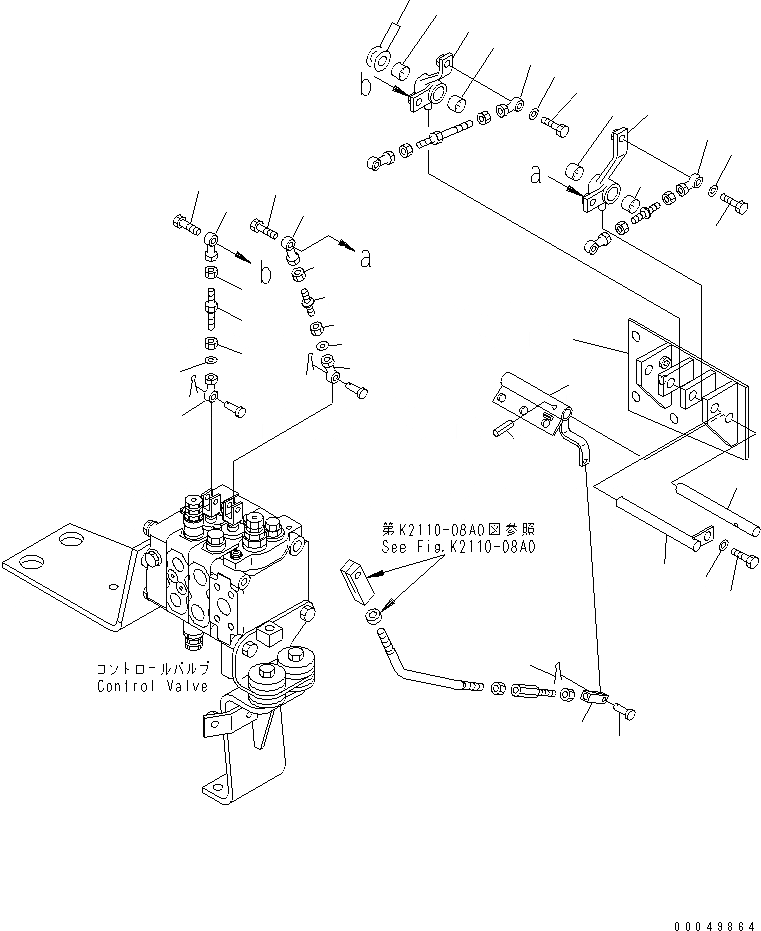 b

a

b

a

第K2110-08A0図参照
See Fig.K2110-08A0

コントロールバルブ
Control Valve

00049864