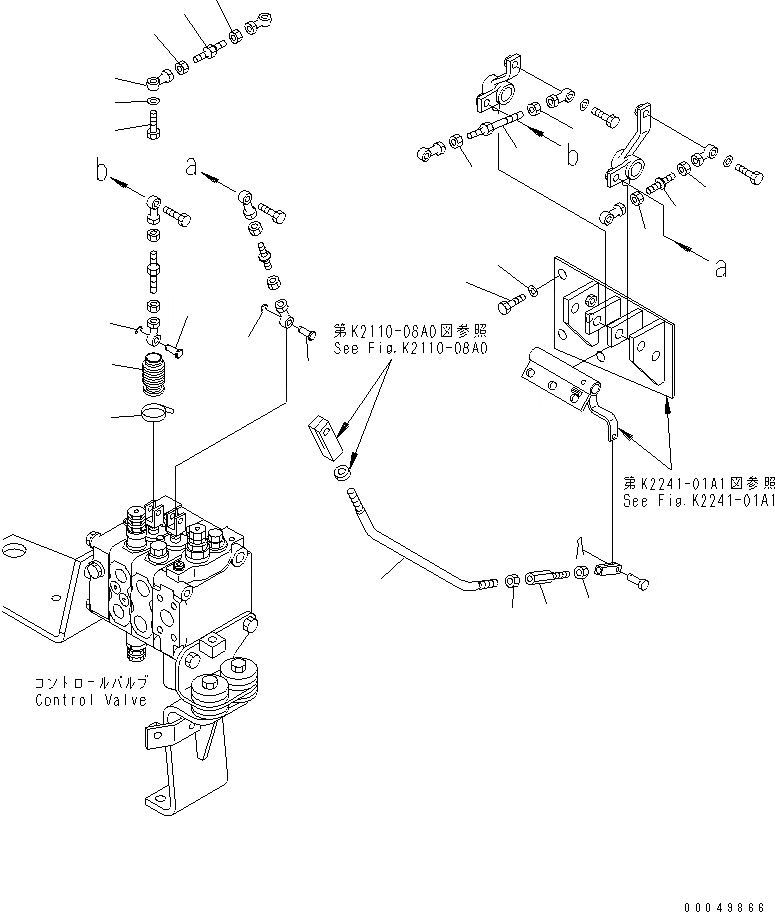 b

a

b

a

第K2110-08A0図参照
See Fig.K2110-08A0

第K2241-01A1図参照
See Fig.K2241-01A1

コントロールバルブ
Control Valve

00049866