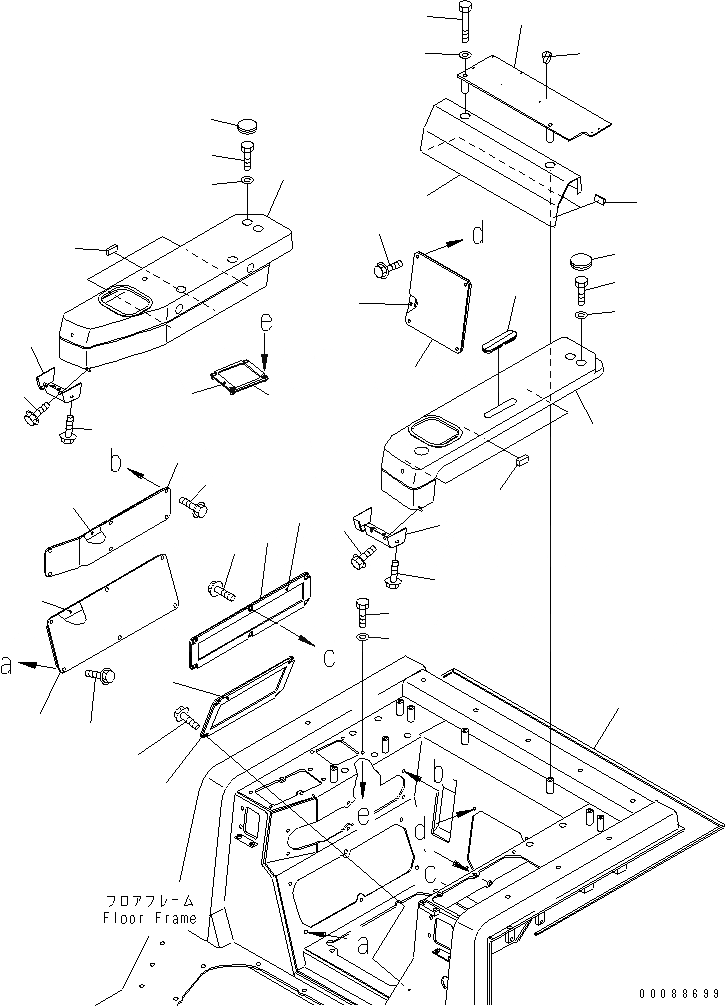 d
e
b
c
a
e
b
d
c
a
フロアフレーム
Floor Frame
00088699