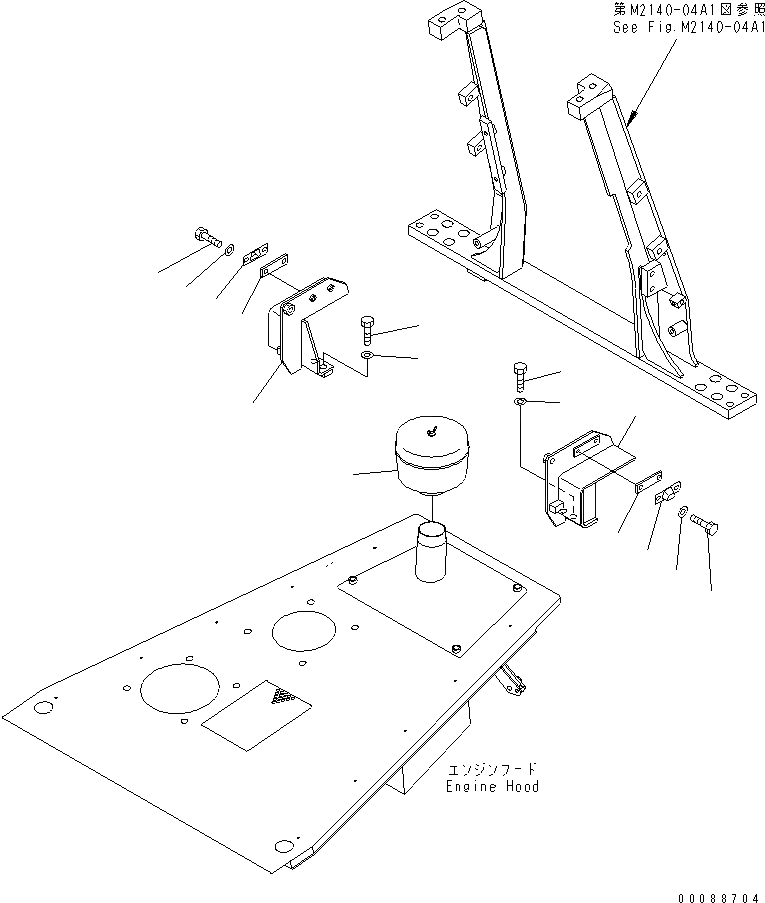 第M2140-04A1図参照
See Fig.M2140-04A1

エンジンフード
Engine Hood

00088704