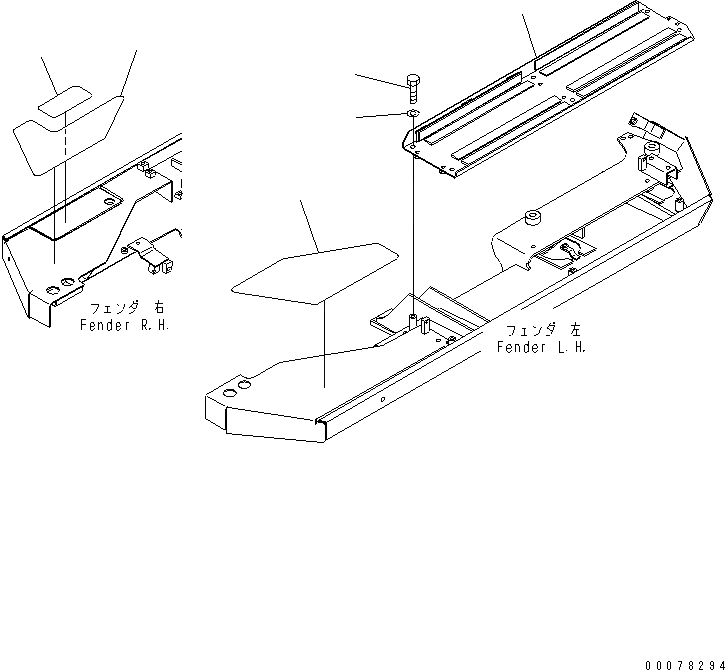 フェンダ 右
Fender R.H.

フェンダ 左
Fender L.H.

00078294