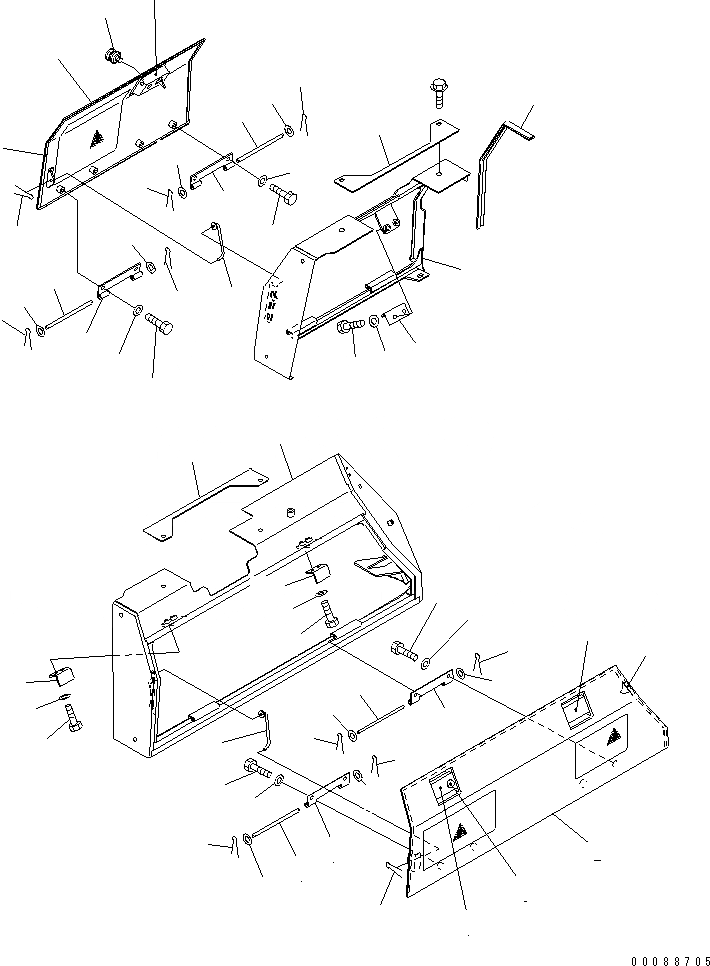 00088705