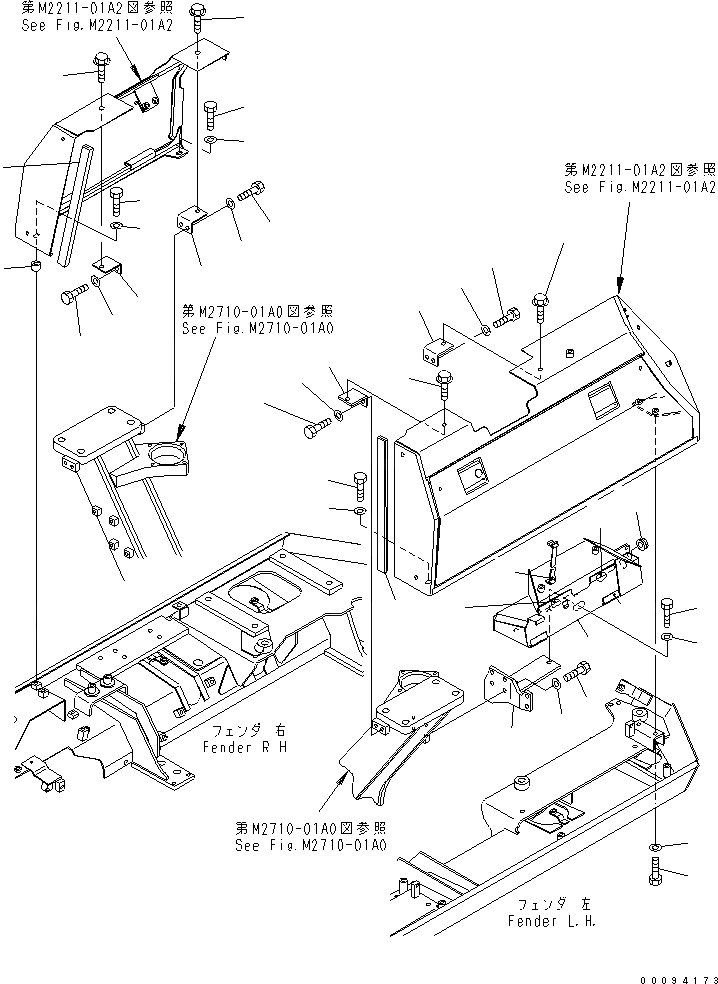 第M2211-01A2図参照
See Fig.M2211-01A2

第M2211-01A2図参照
See Fig.M2211-01A2

第M2710-01A0図参照
See Fig.M2710-01A0

フェンダ 右
Fender R H

第M2710-01A0図参照
See Fig.M2710-01A0

フェンダ 左
Fender L.H.

00094173