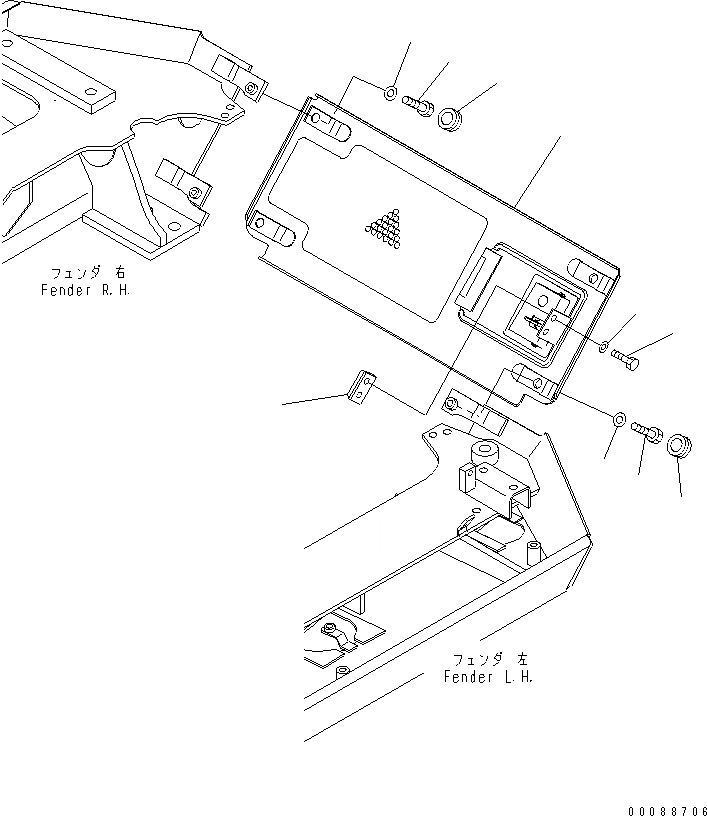 フェンダ 右
Fender R.H.

フェンダ 左
Fender L.H.

00088706