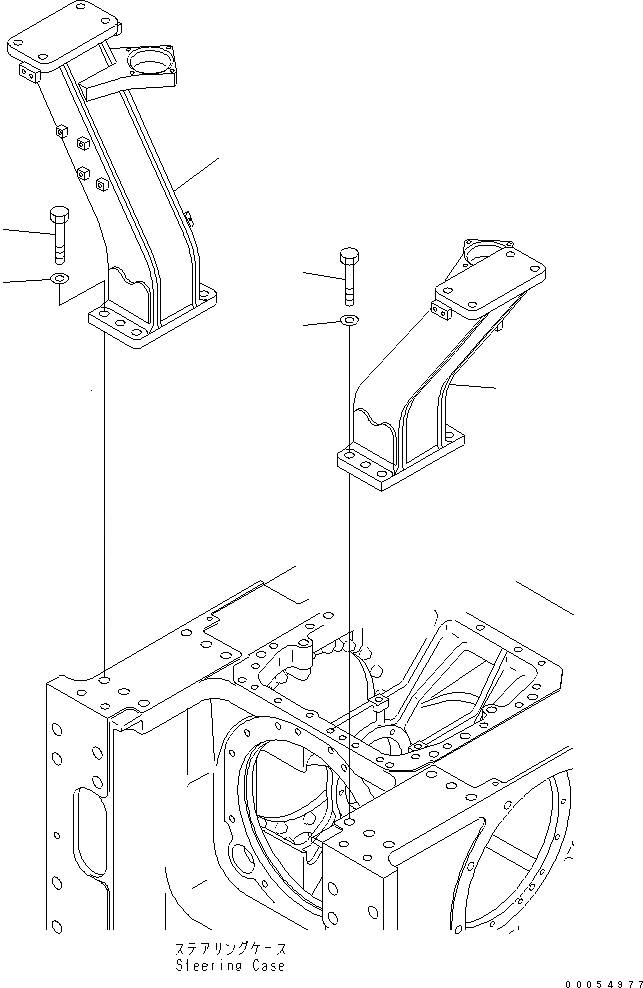 ステアリングケース
Steering Case

00054977