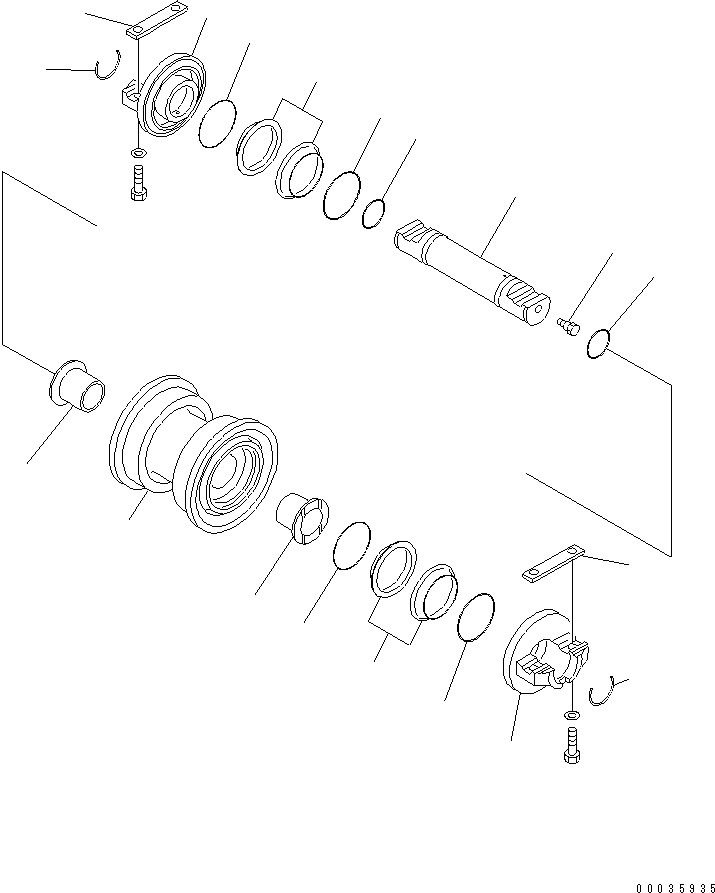 00035935