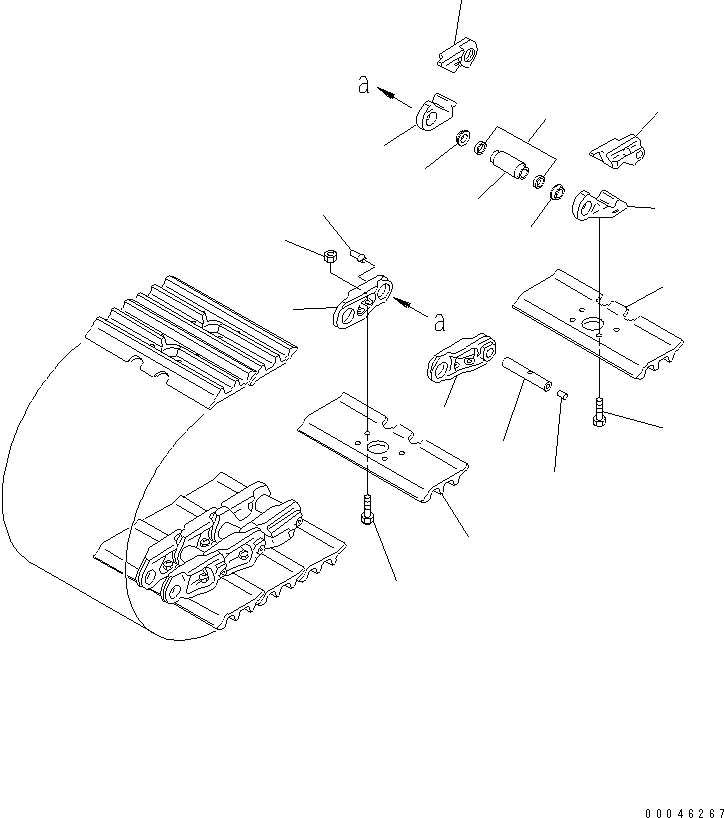 a

a

00046267