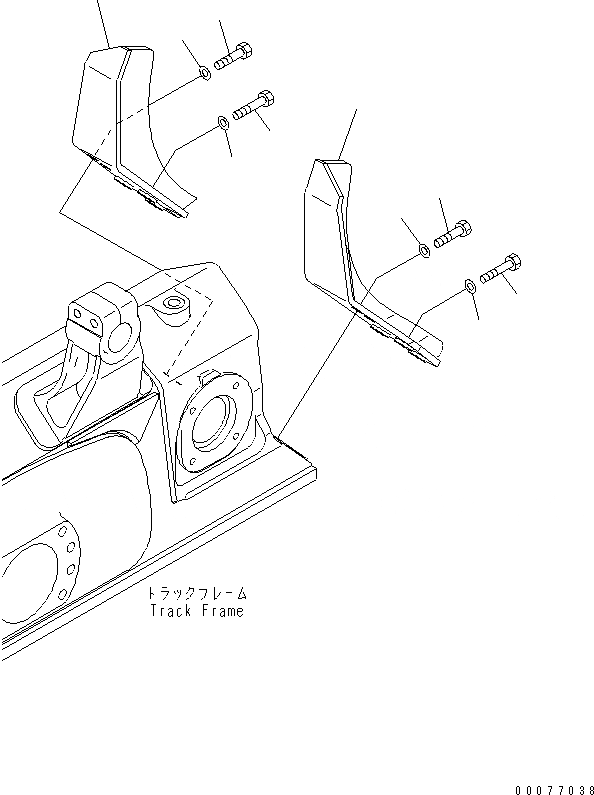 トラックフレーム
Track Frame

00077038