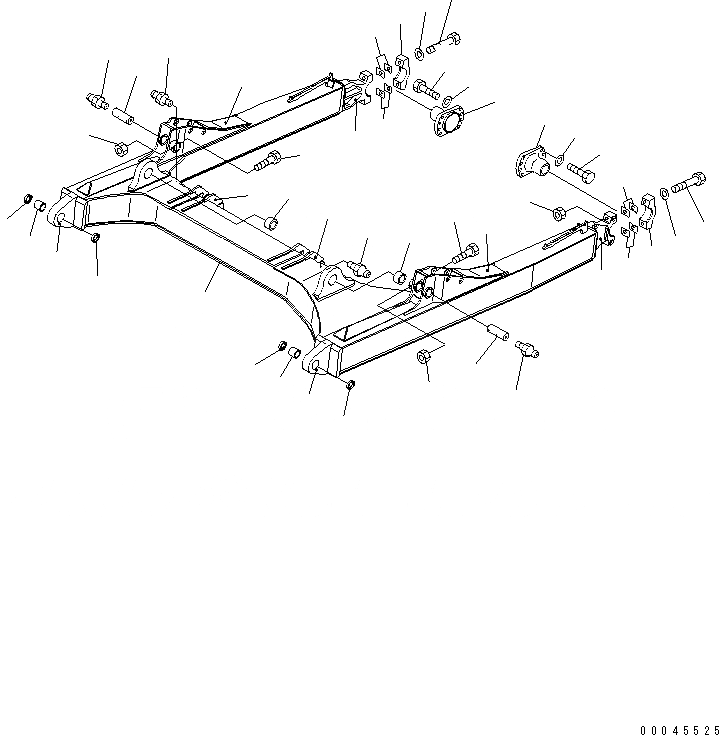 00045525