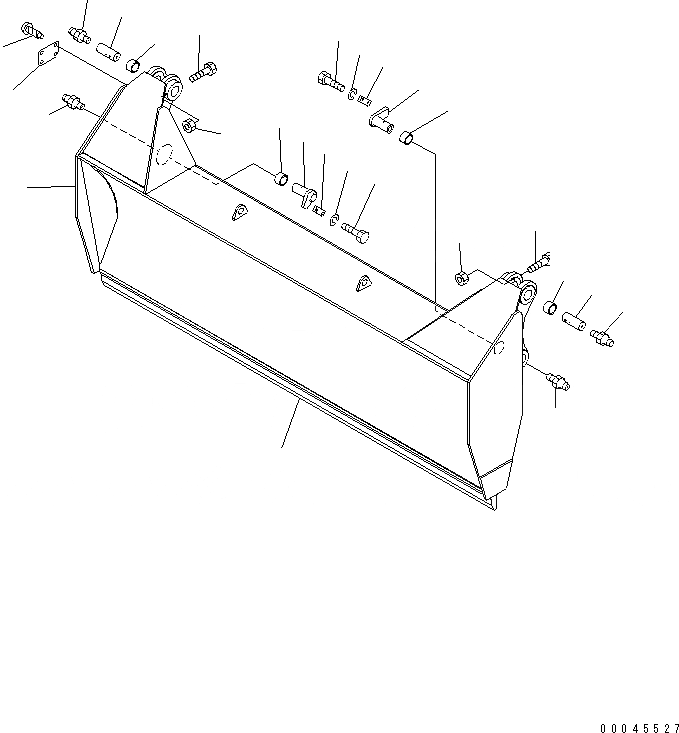 00045527