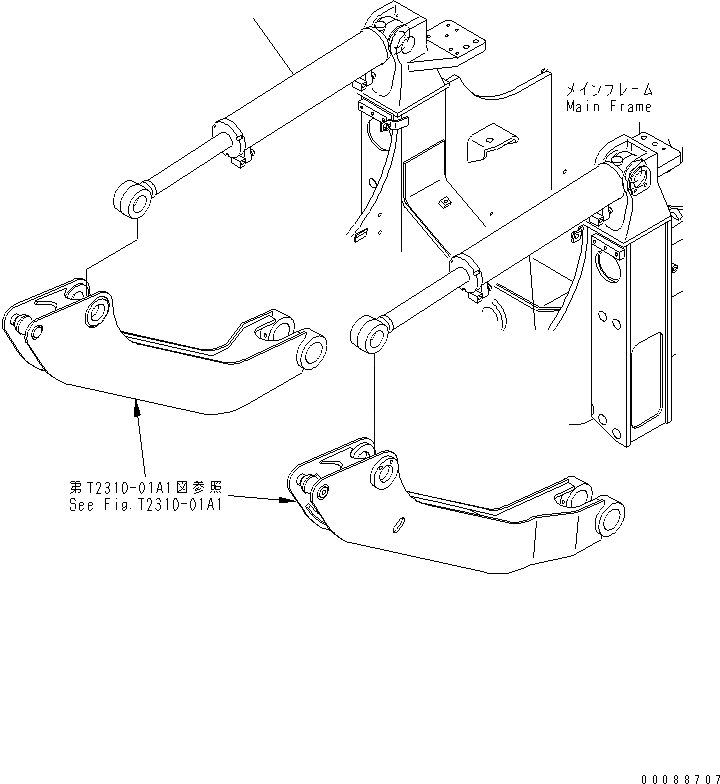 メインフレーム
Main Frame

第T2310-01A1図参照
See Fig.T2310-01A1

00088707