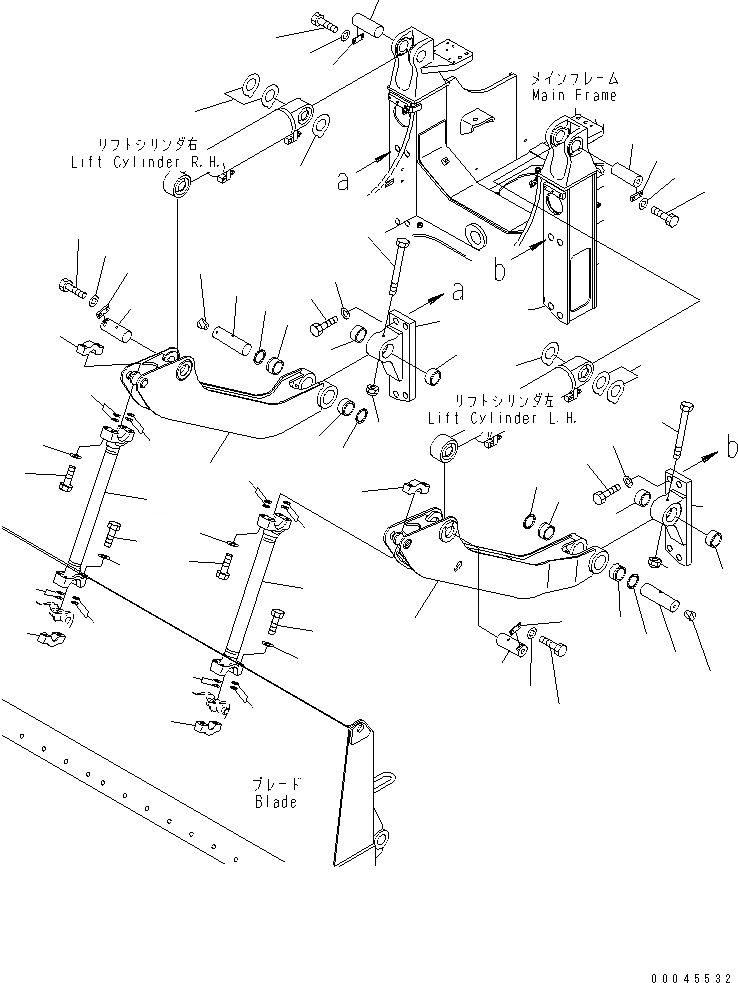 メインフレーム
Main Frame

リフトシリンダ右
Lift Cylinder R.H.

a

b

a

リフトシリンダ左
Lift Cylinder L.H.

b

ブレード
Blade

00045532