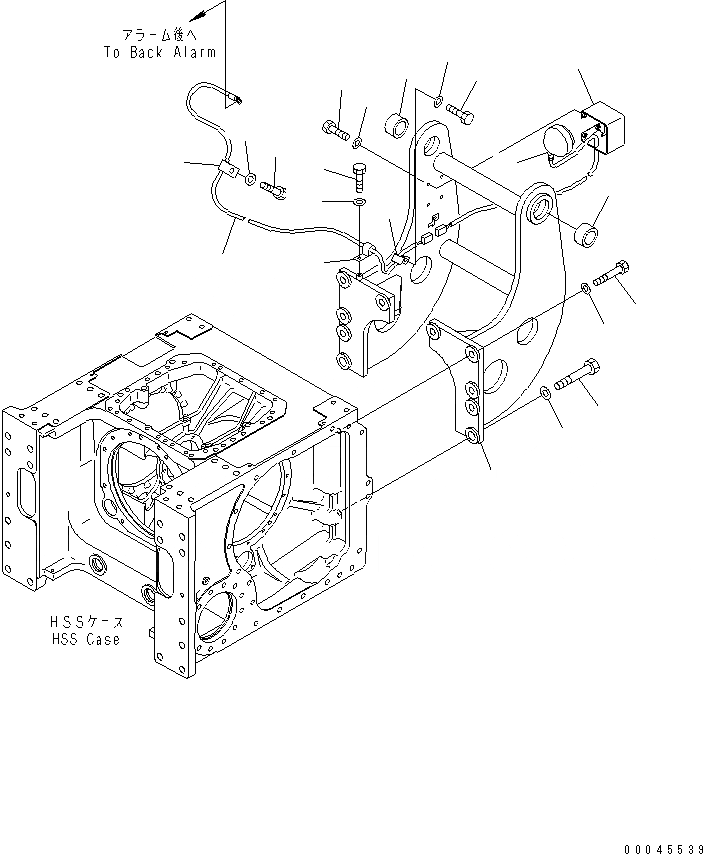 アラーム後へ
To Back Alarm

HSSケース
HSS Case

00045539