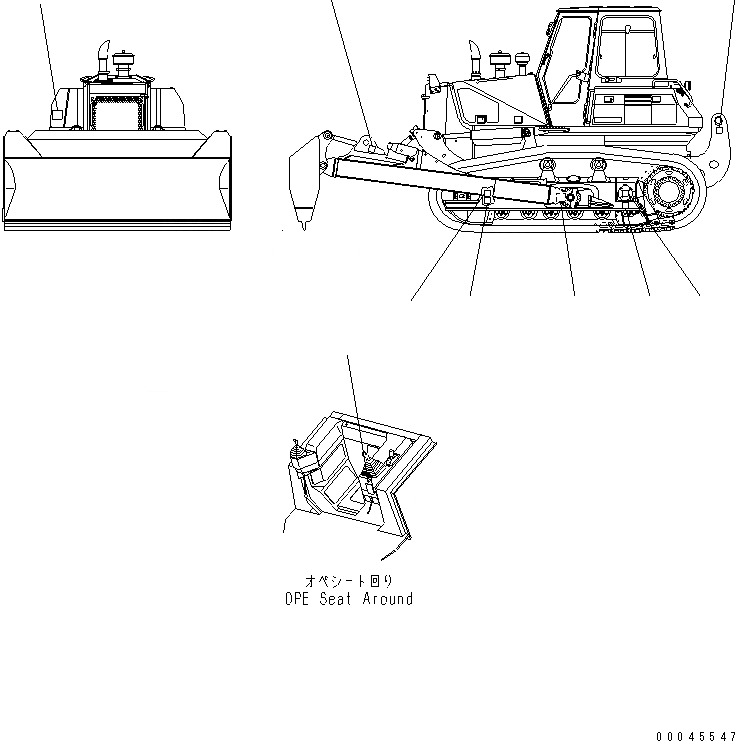 オペシート回り
OPE Seat Around

00045547