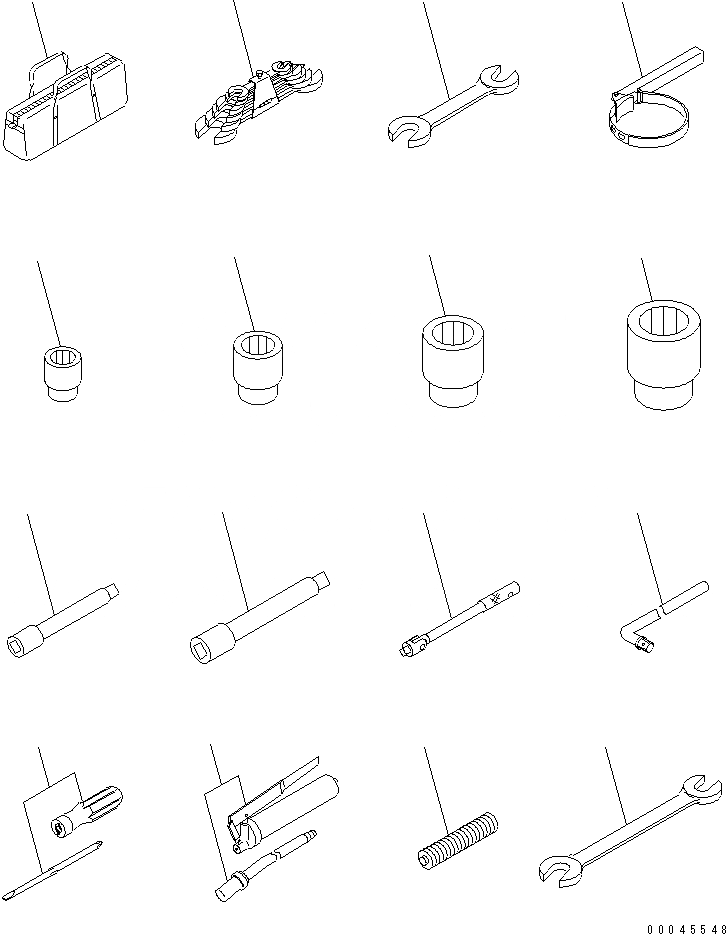 00045548