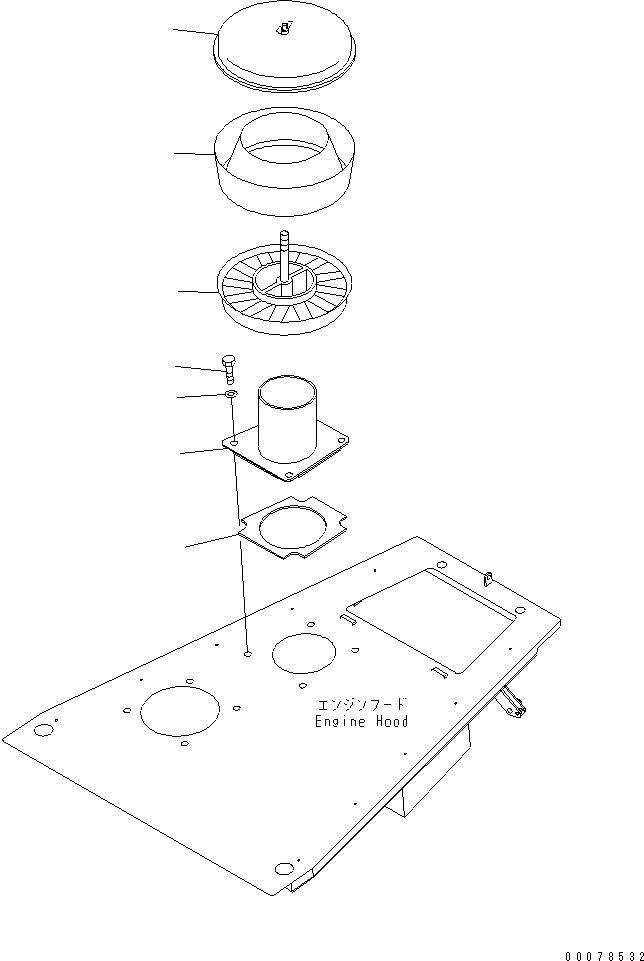 エンジンフード
Engine Hood

00078532