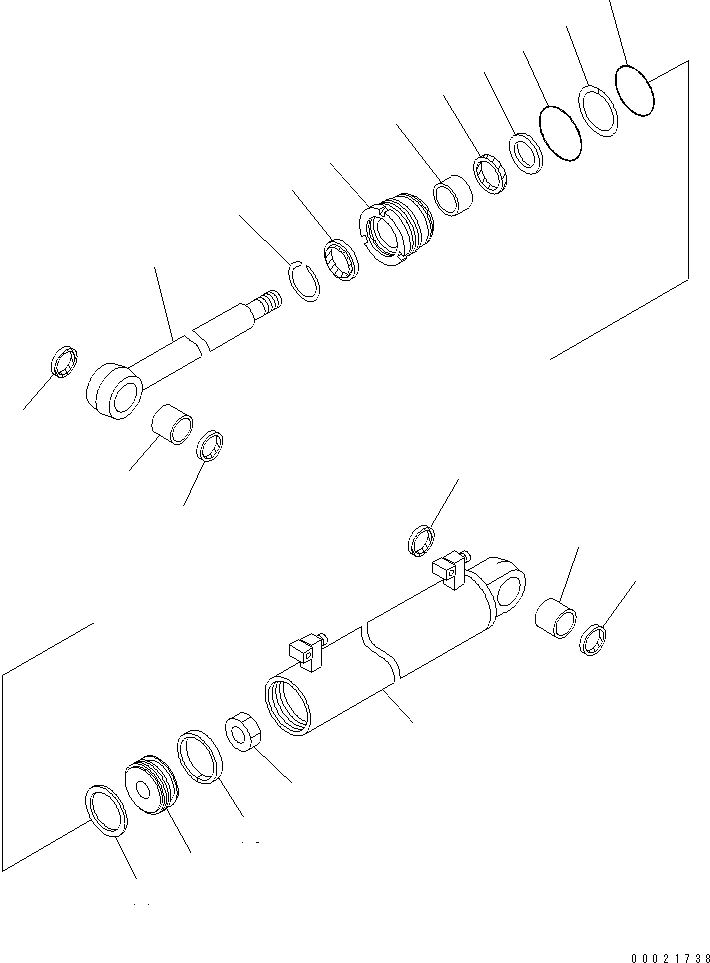 00021738