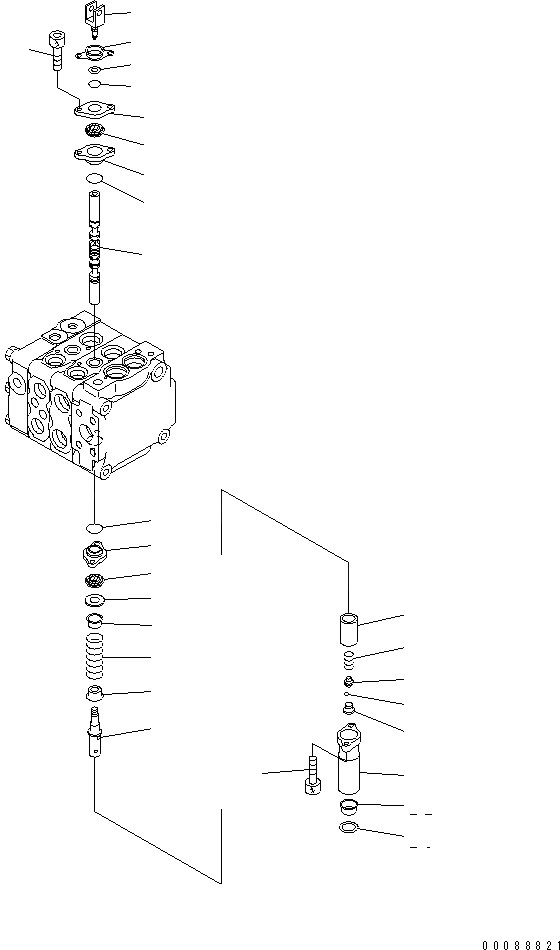 00088821