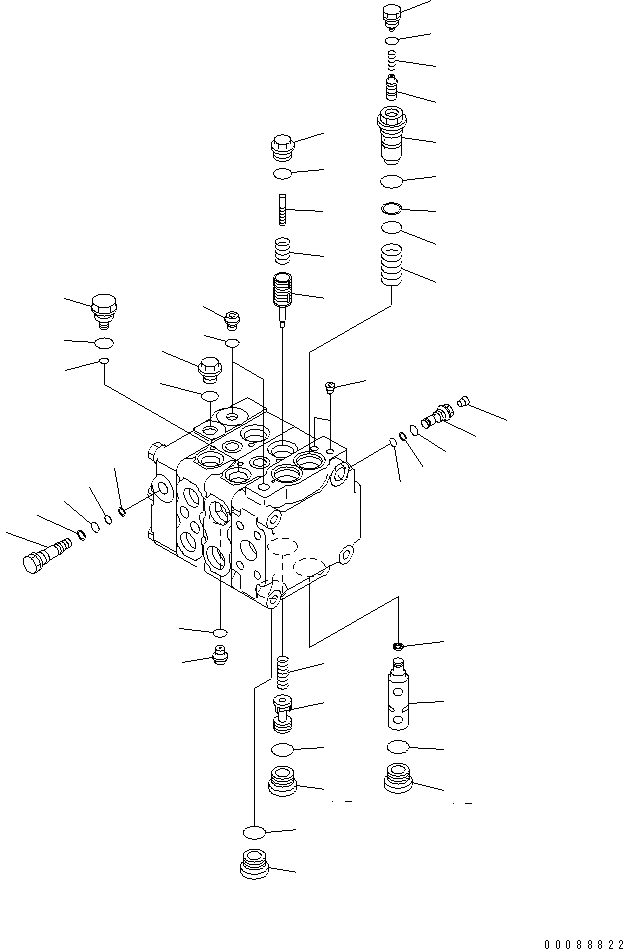 00088822