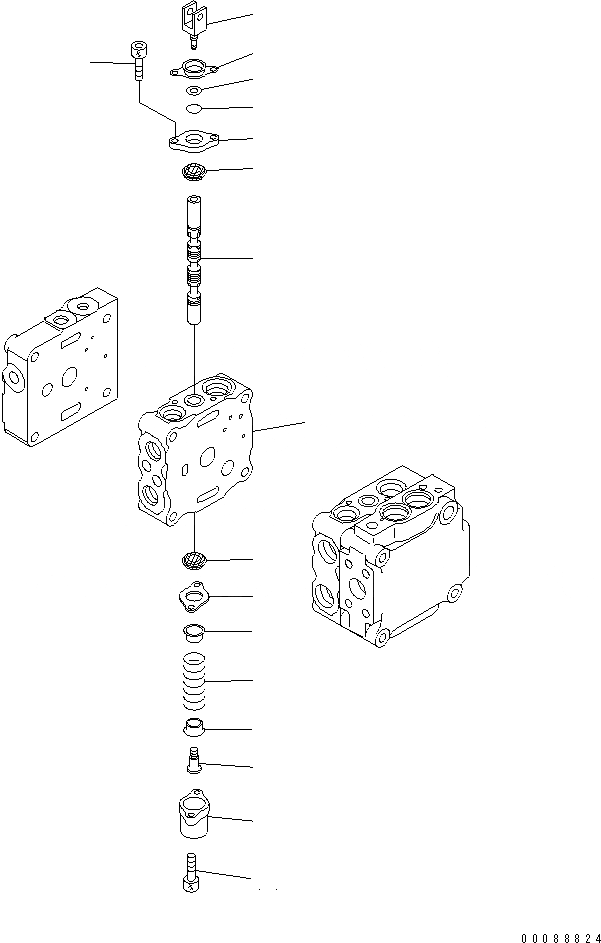 00088824