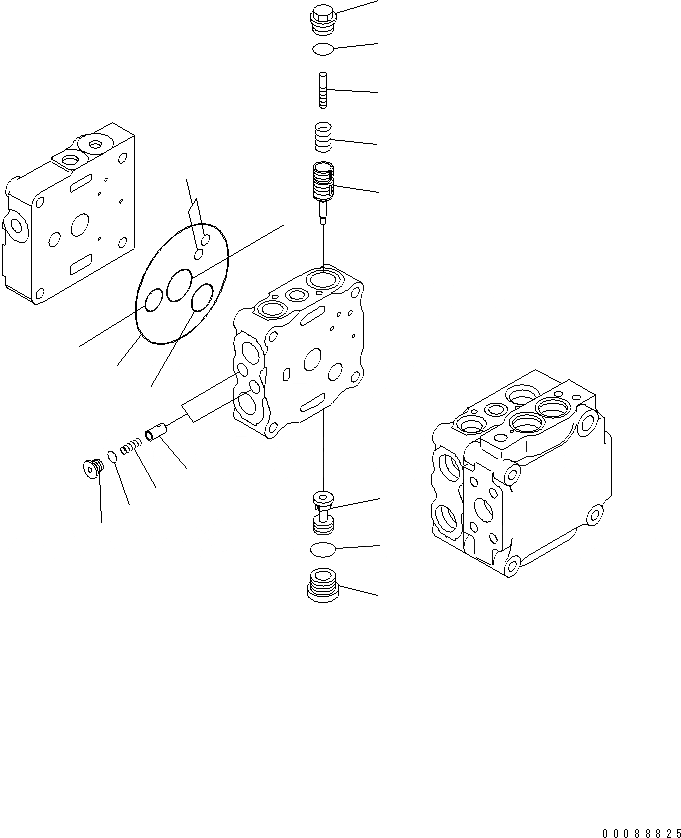 00088825