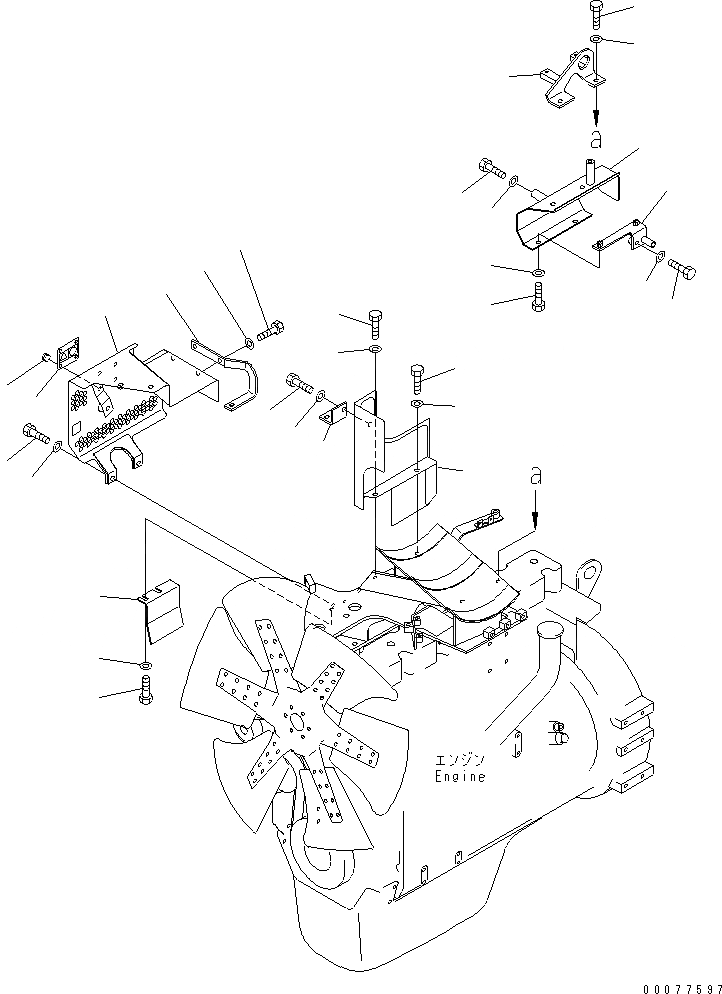 a

a

エンジン
Engine

00077597