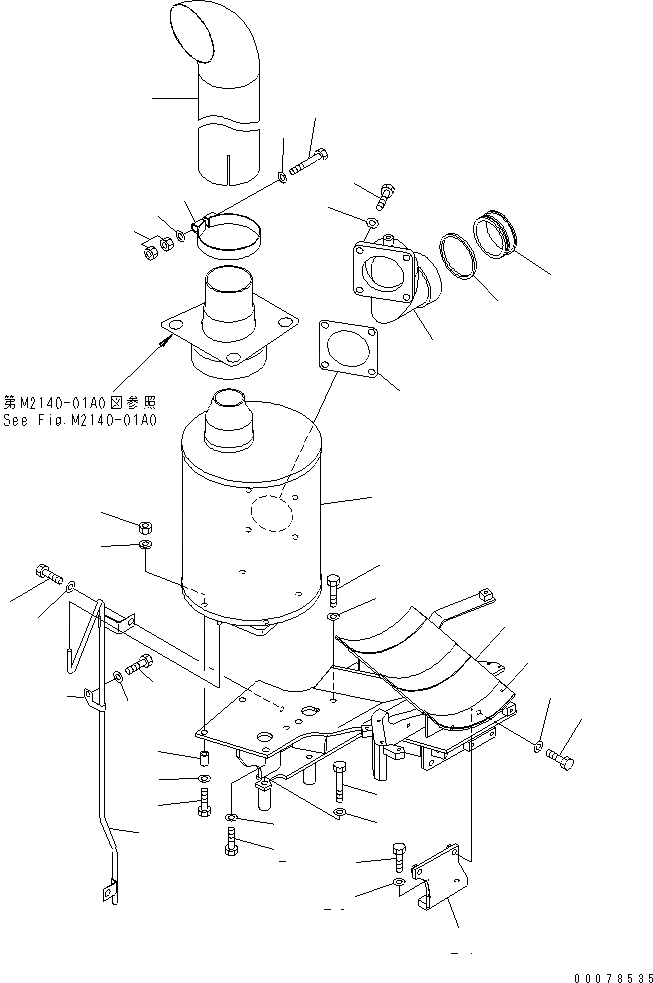 第M2140-01A0図参照
See Fig.M2140-01A0

00078535