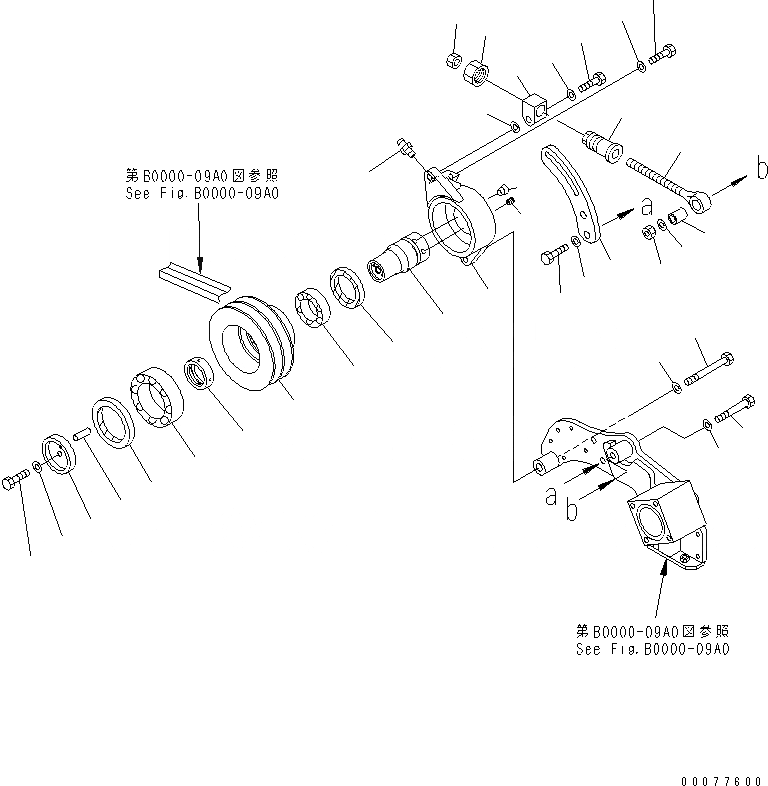 第B0000-09A0図参照
See Fig.B0000-09A0

b

a

a
b

第B0000-09A0図参照
See Fig.B0000-09A0

00077600