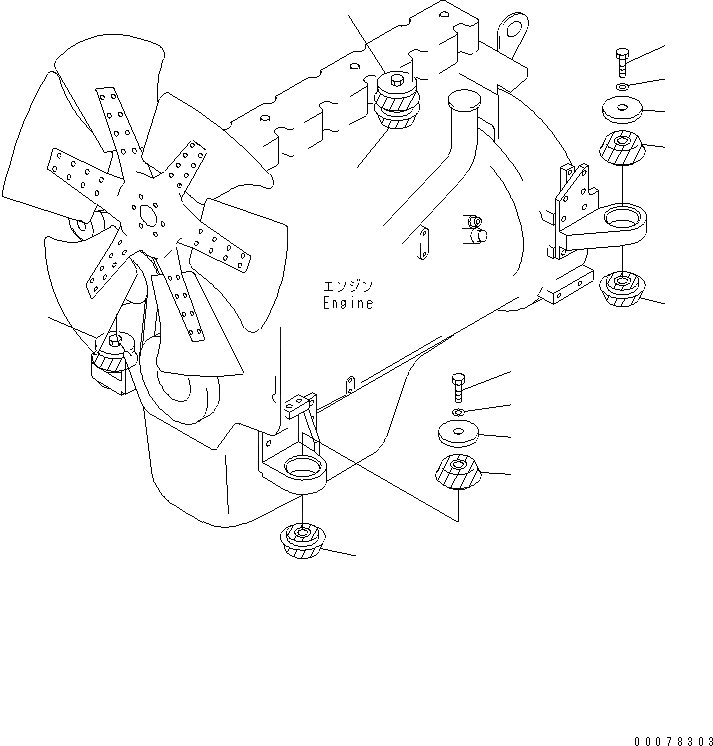 エンジン
Engine

00078303