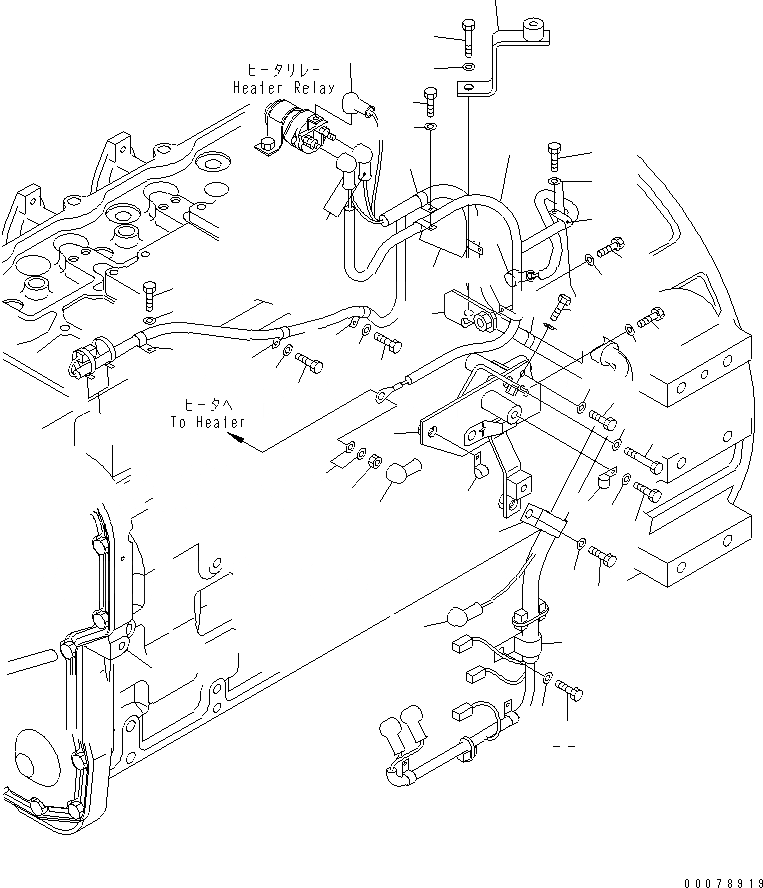 ヒータリレー
Heater Relay

ヒータへ
To Heater

00078919