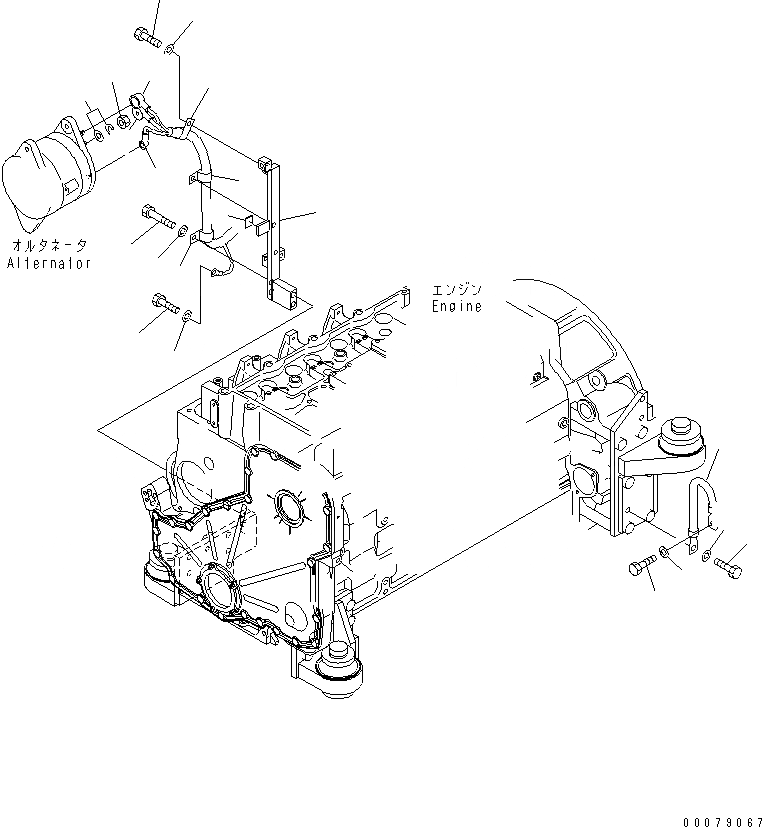 オルタネータ
Alternator

エンジン
Engine

00079067