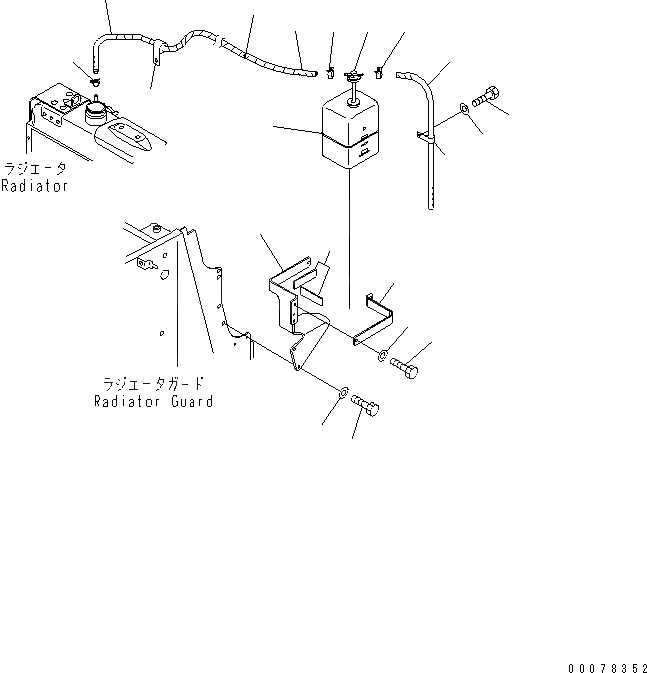 ラジエータ
Radiator

ラジエータガード
Radiator Guard

00078352