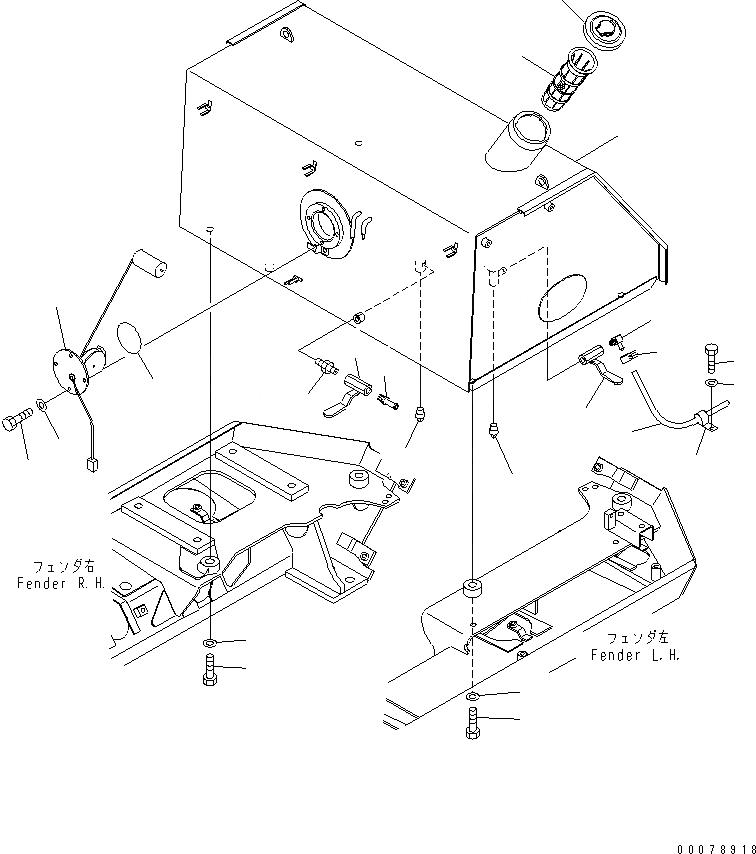 フェンダ右
Fender R.H.

フェンダ左
Fender L.H.

00078918