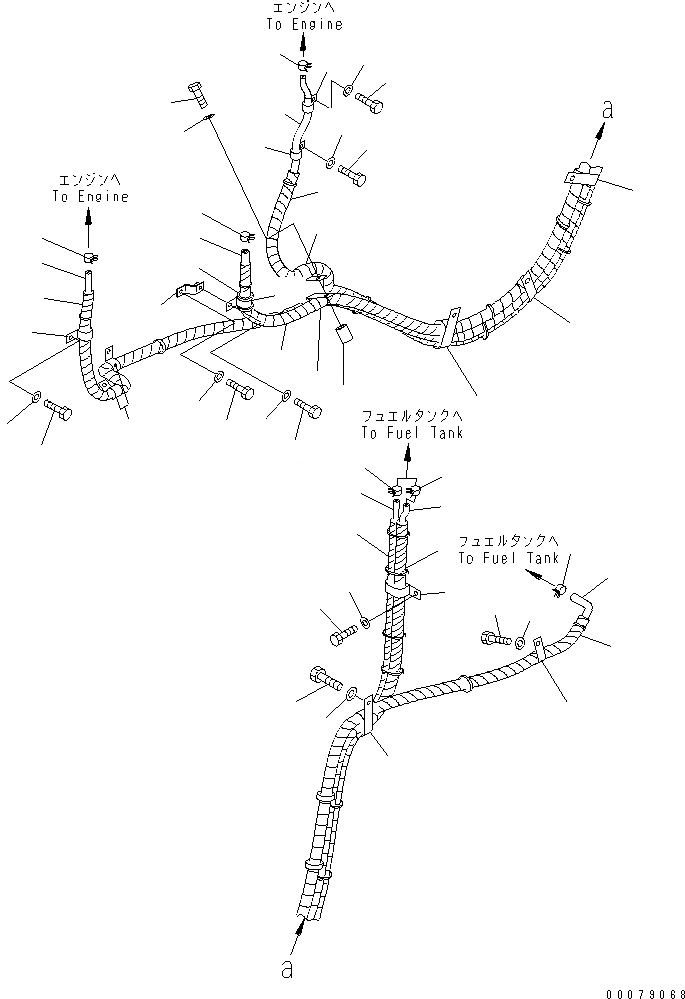 エンジンへ
To Engine

a

エンジンへ
To Engine

フュエルタンクへ
To Fuel Tank

フュエルタンクへ
To Fuel Tank

a

00079068