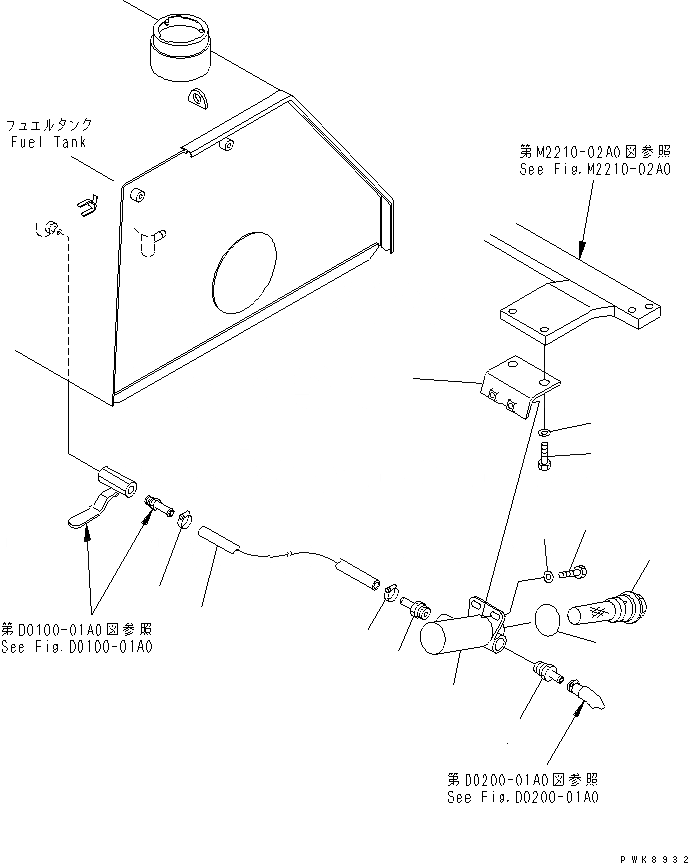 フュエルタンク
Fuel Tank

第M2210-02A0図参照
See Fig.M2210-02A0

第D0100-01A0図参照
See Fig.D0100-01A0

第D0200-01A0図参照
See Fig.D0200-01A0

PWK8932