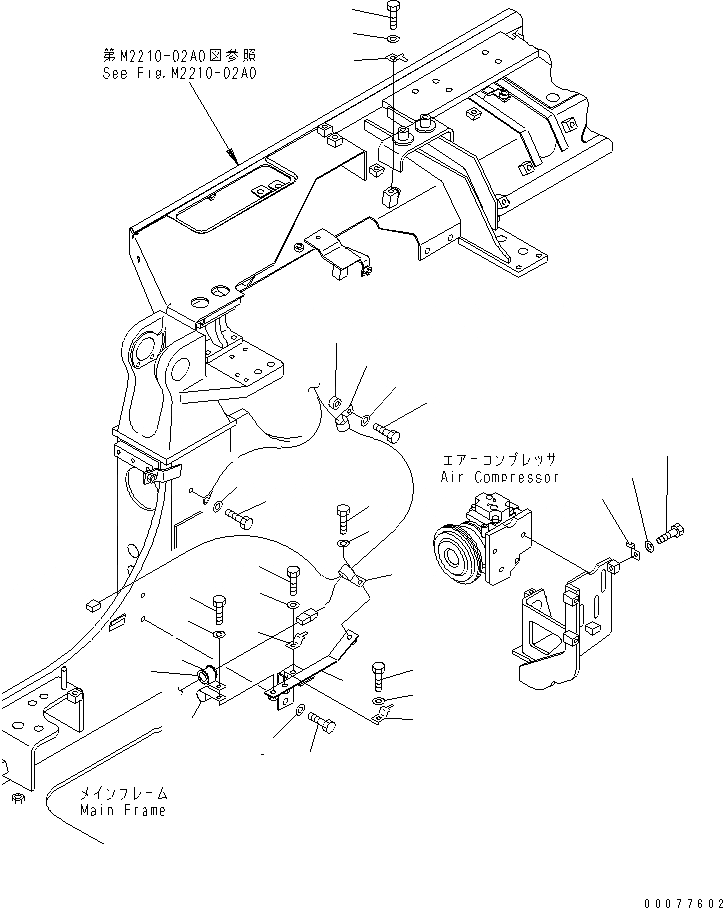 第M2210-02A0図参照
See Fig.M2210-02A0

エアーコンプレッサ
Air Compressor

メインフレーム
Main Frame

00077602