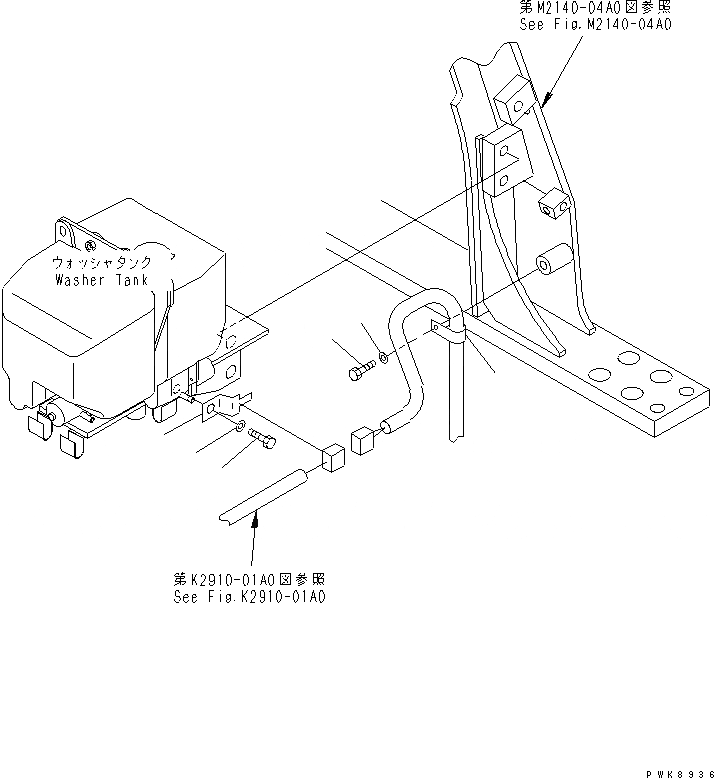 第M2140-04A0図参照
See Fig.M2140-04A0

ウォッシャタンク
Washer Tank

第K2910-01A0図参照
See Fig.K2910-01A0

PWK8936