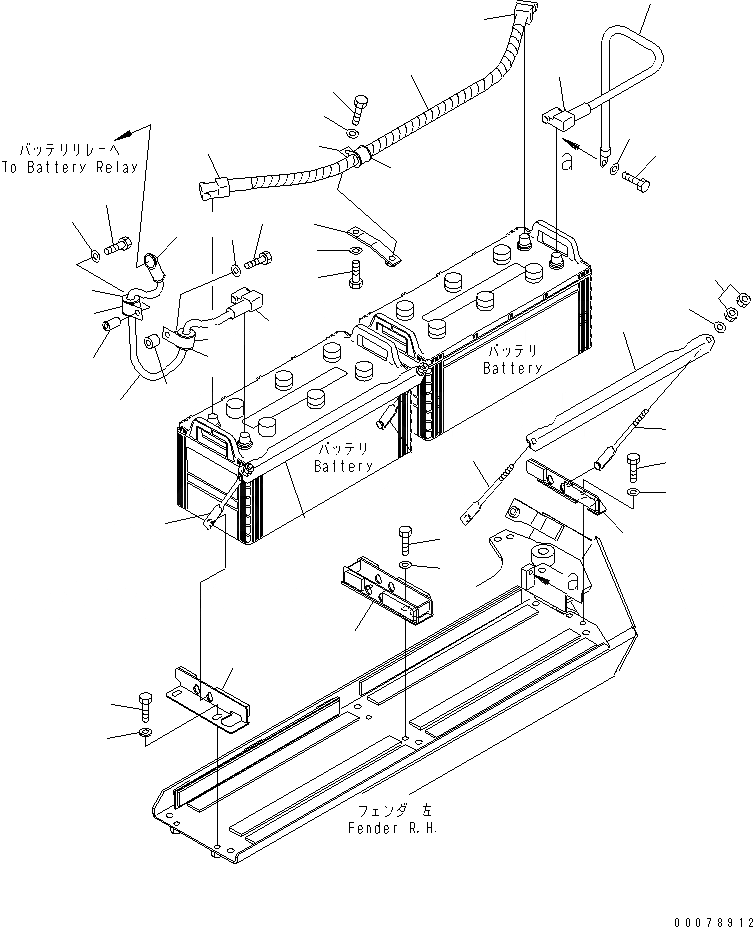 バッテリリレーへ
To Battery Relay

a

バッテリ
Battery

バッテリ
Battery

a

フェンダ 左
Fender R.H.

00078912