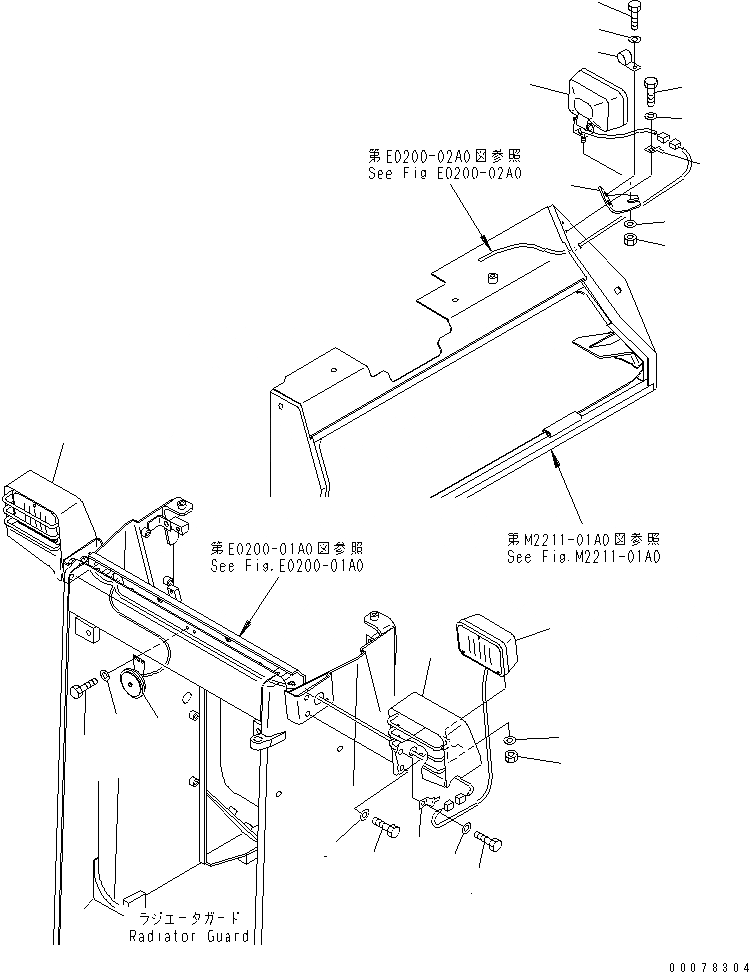 第E0200-02A0図参照
See Fig E0200-02A0

第M2211-01A0図参照
See Fig.M2211-01A0

第E0200-01A0図参照
See Fig.E0200-01A0

ラジエータガード
Radiator Guard

00078304