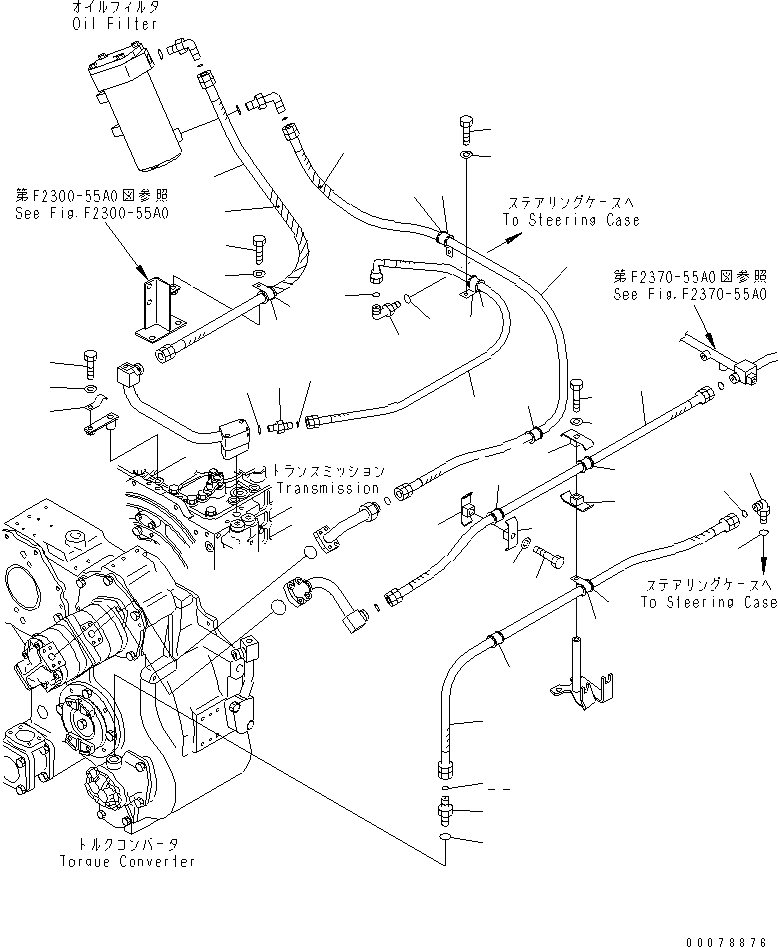 オイルフィルタ
Oil Filter

第F2300-55A0図参照
See Fig.F2300-55A0

ステアリングケースへ
To Steering Case

第F2370-55A0図参照
See Fig.F2370-55A0

トランスミッション
Transmission

ステアリングケースへ
To Steering Case

トルクコンバータ
Torque Converter

00078876