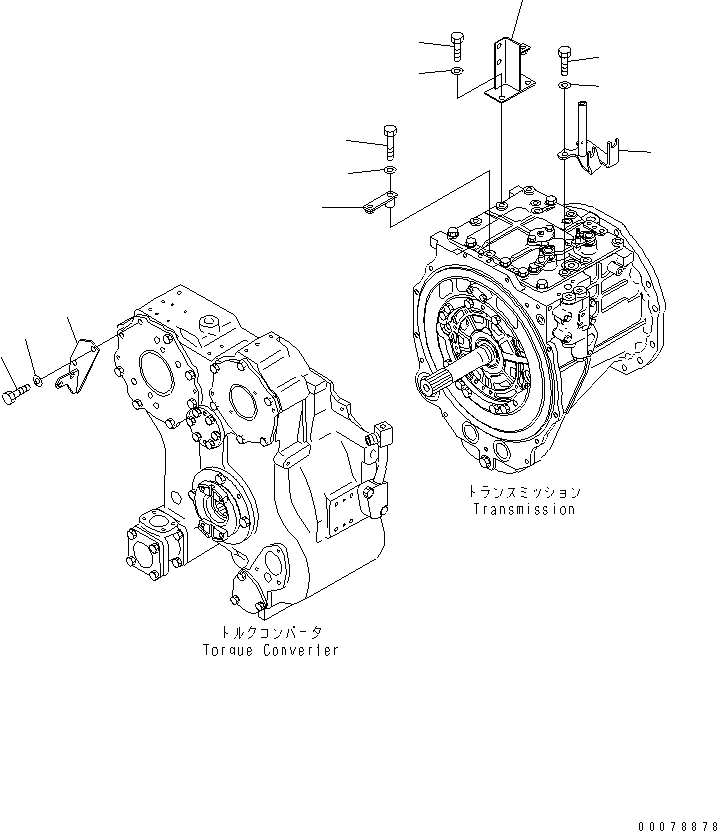 トランスミッション
Transmission

トルクコンバータ
Torque Converter

00078878