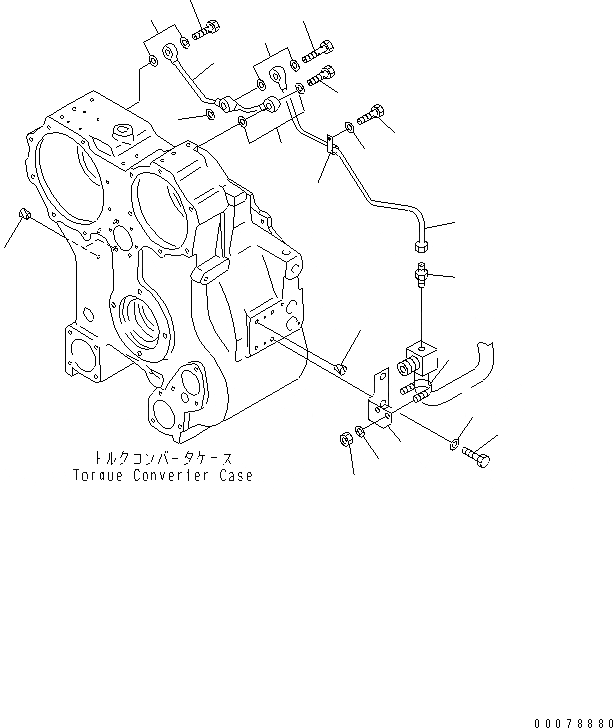 トルクコンバータケース
Torque Converter Case

00078880