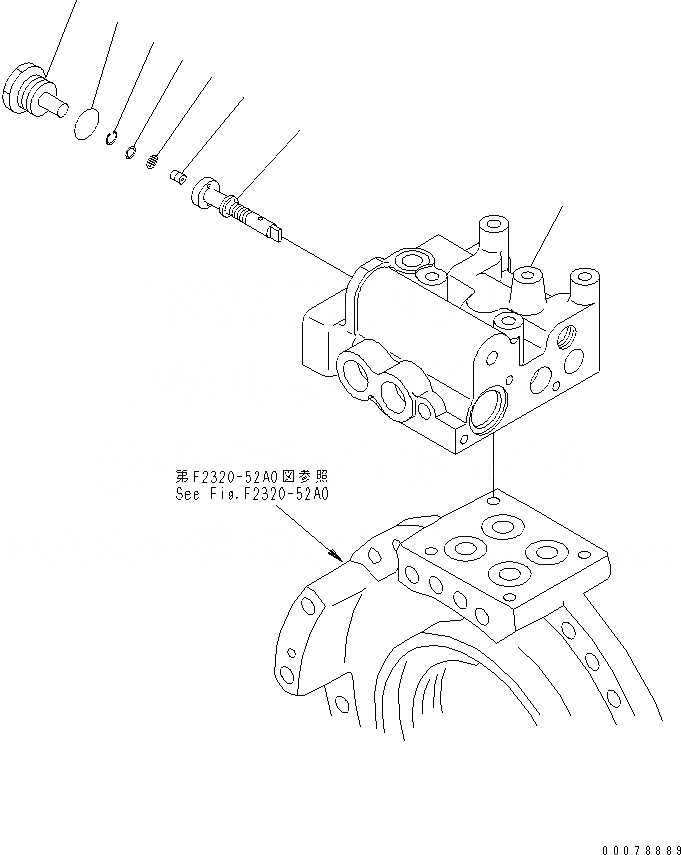 第F2320-52A0図参照
See Fig.F2320-52A0

00078889