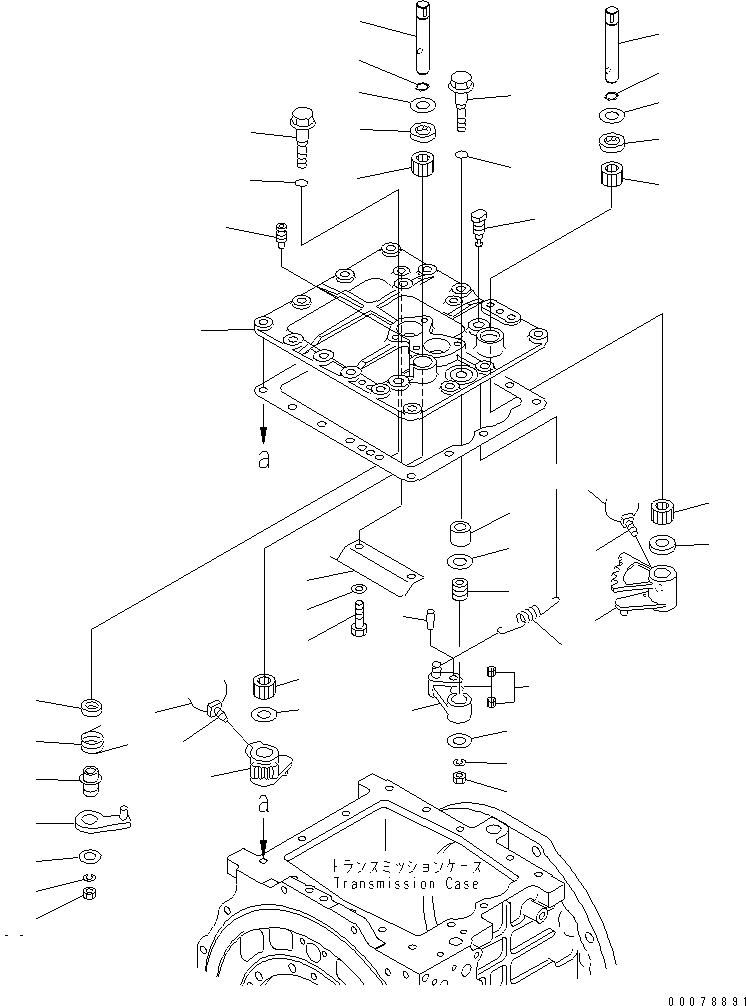 a

a

トランスミッションケース
Transmission Case

00078891