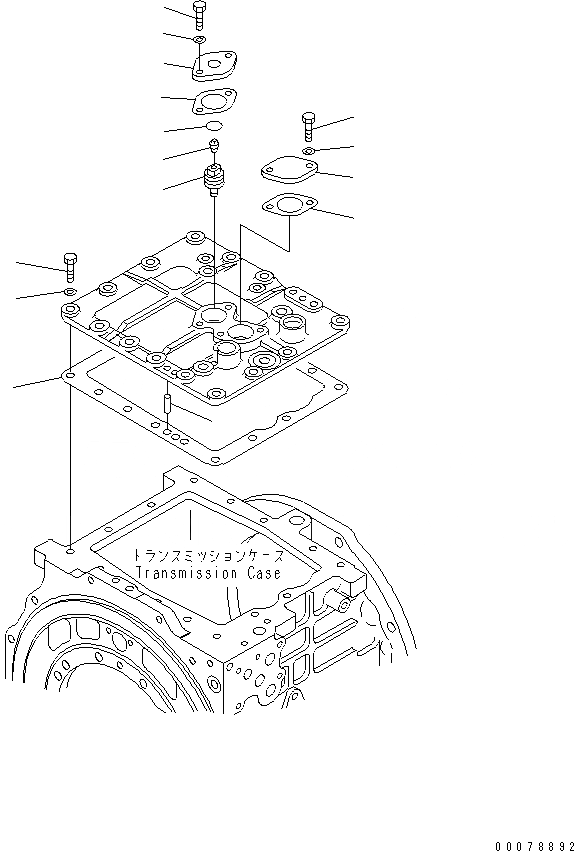 トランスミッションケース
Transmission Case

00078892