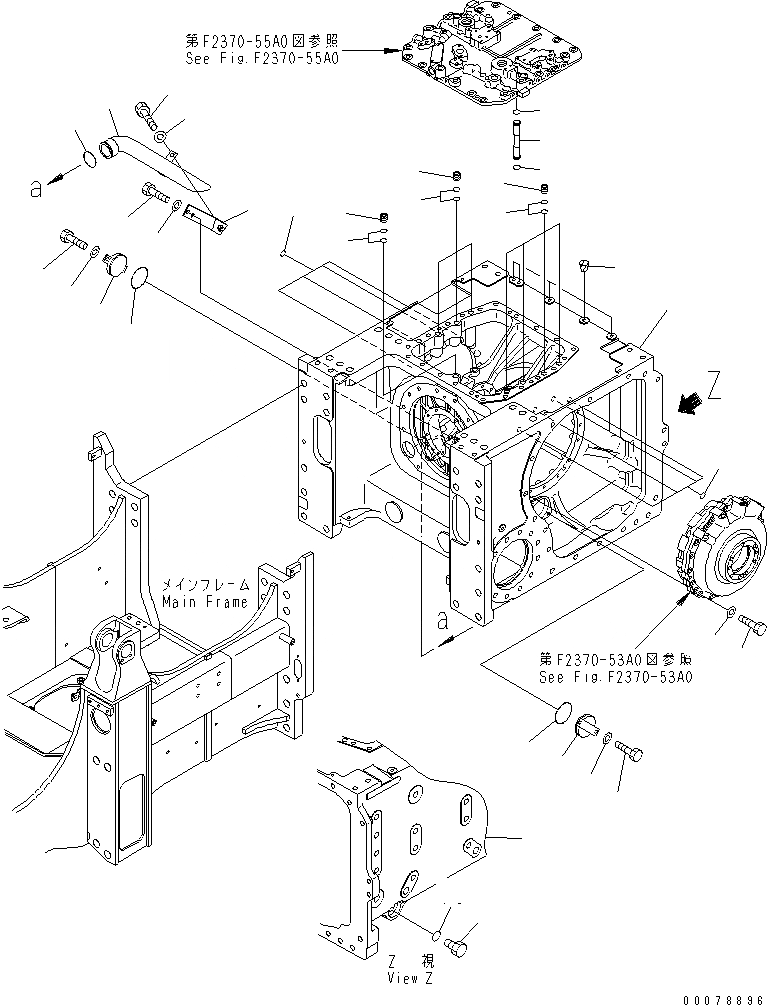 第F2370-55A0図参照
See Fig.F2370-55A0

a

Z

メインフレーム
Main Frame

a

第F2370-53A0図参照
See Fig.F2370-53A0

Z 視
View Z

00078896