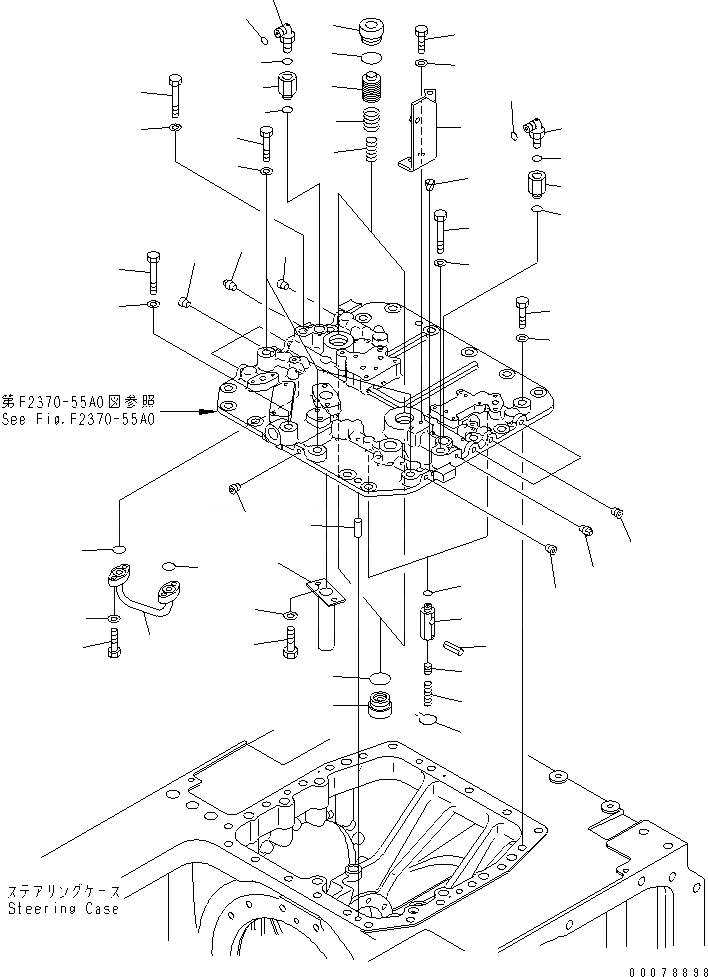 第F2370-55A0図参照
See Fig.F2370-55A0

ステアリングケース
Steering Case

00078898