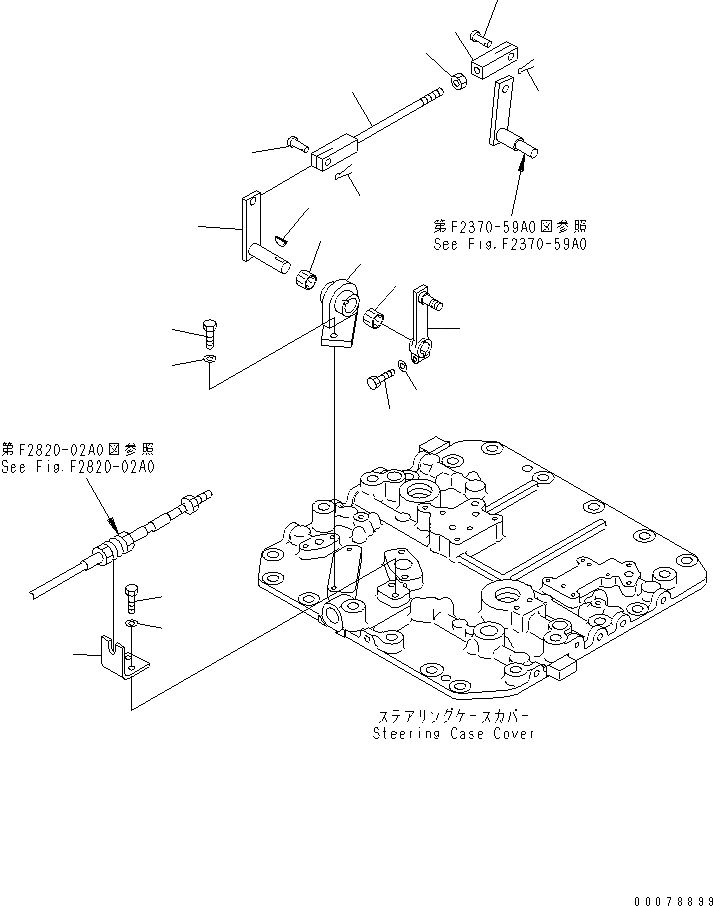 第F2370-59A0図参照
See Fig.F2370-59A0

第F2820-02A0図参照
See Fig.F2820-02A0

ステアリングケースカバー
Steering Case Cover

00078899