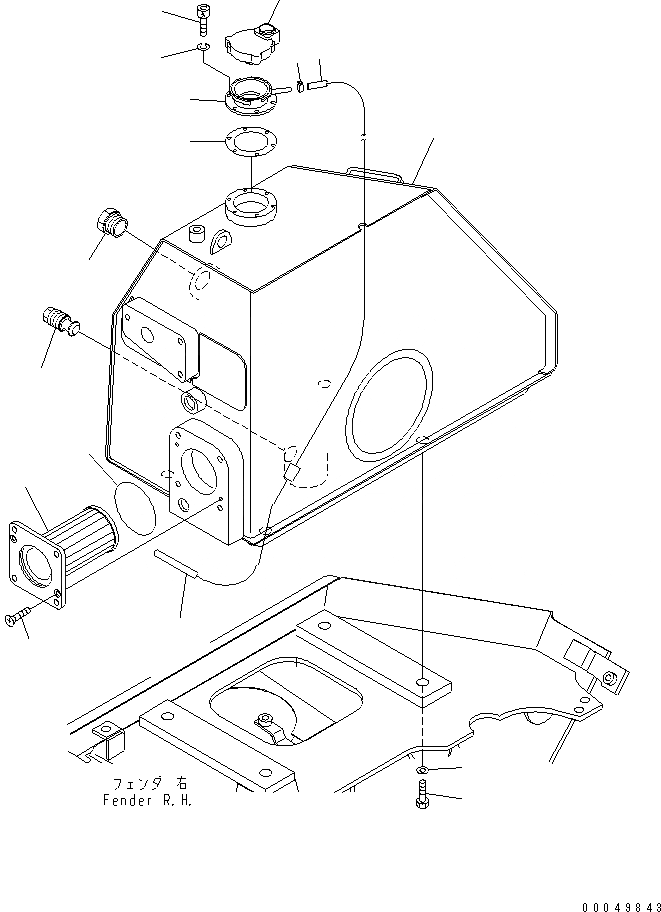 フェンダ 右
Fender R.H.

00049843