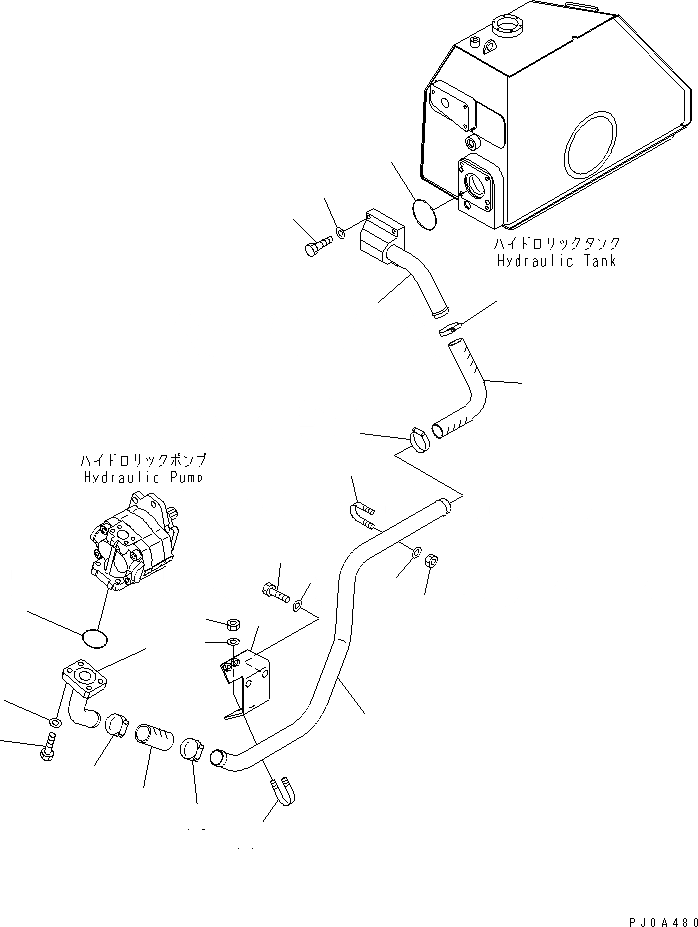 ハイドロリックタンク
Hydraulic Tank

ハイドロリックポンプ
Hydraulic Pump

PJ0A480